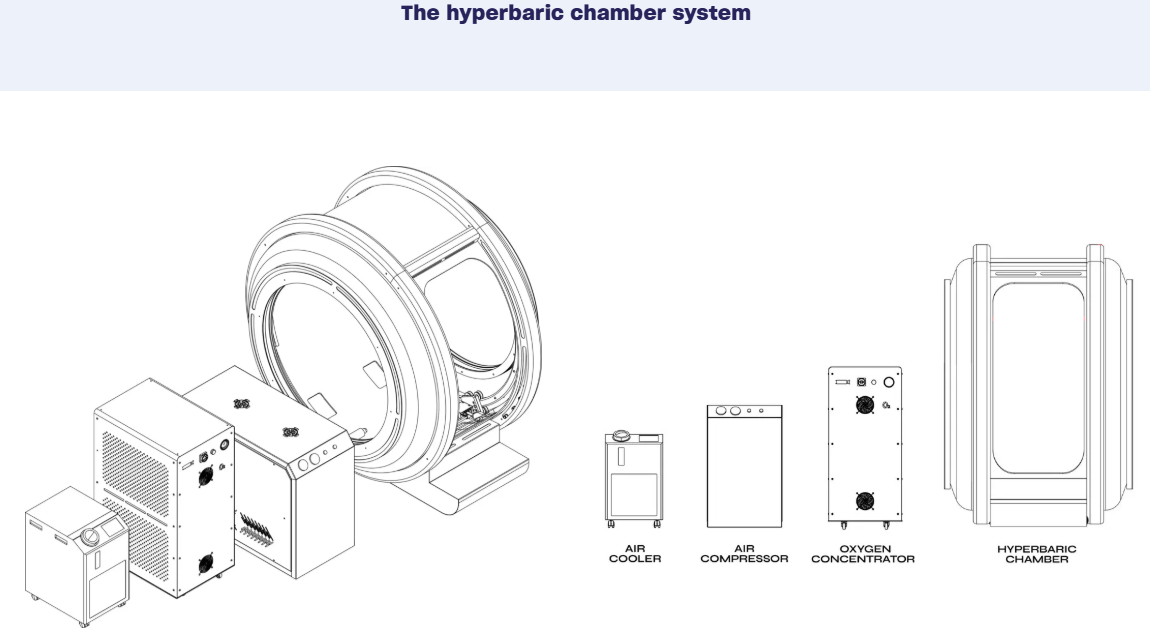 The hyperbaric chamber system

AIR COOLER

AIR COMPRESSOR

OXYGEN CONCENTRATOR

HYPERBARIC CHAMBER